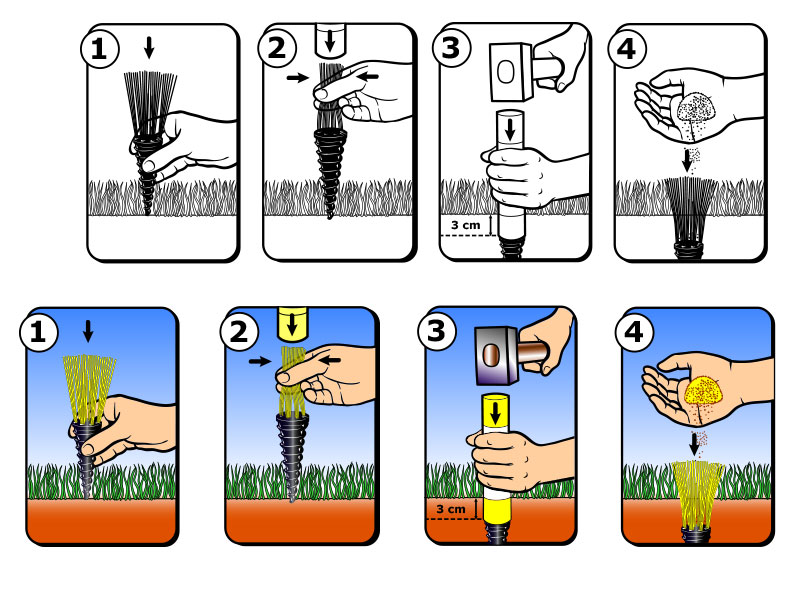 1

2

3

3 cm

4

1

2

3

3 cm

4